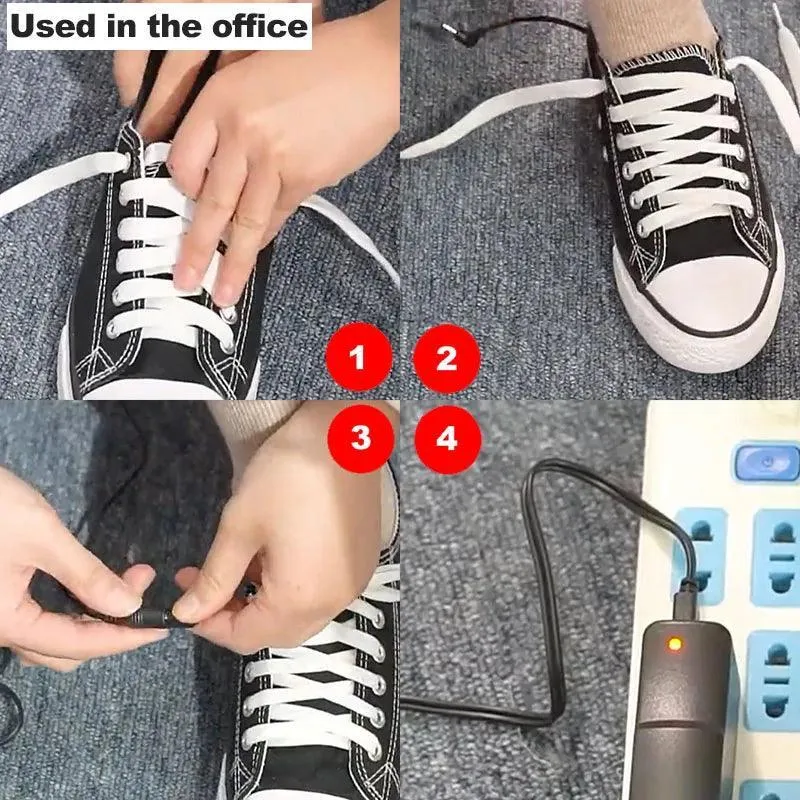 Used in the office

1

2

3

4